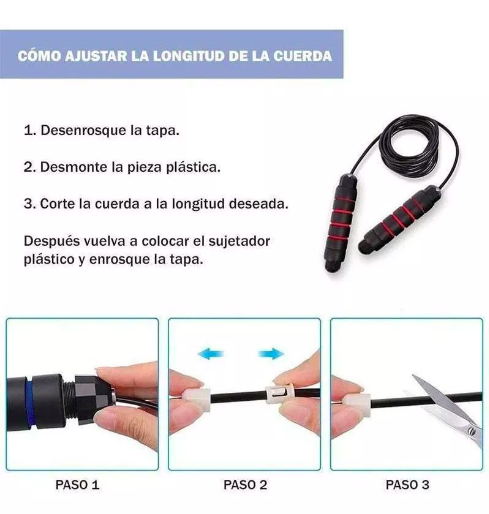 CÓMO AJUSTAR LA LONGITUD DE LA CUERDA

1. Desenrosque la tapa.

2. Desmonte la pieza plástica.

3. Corte la cuerda a la longitud deseada.

Después vuelva a colocar el sujetador plástico y enrosque la tapa.

PASO 1

PASO 2

PASO 3